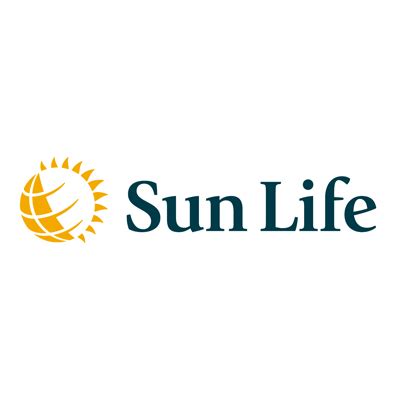 Sun Life